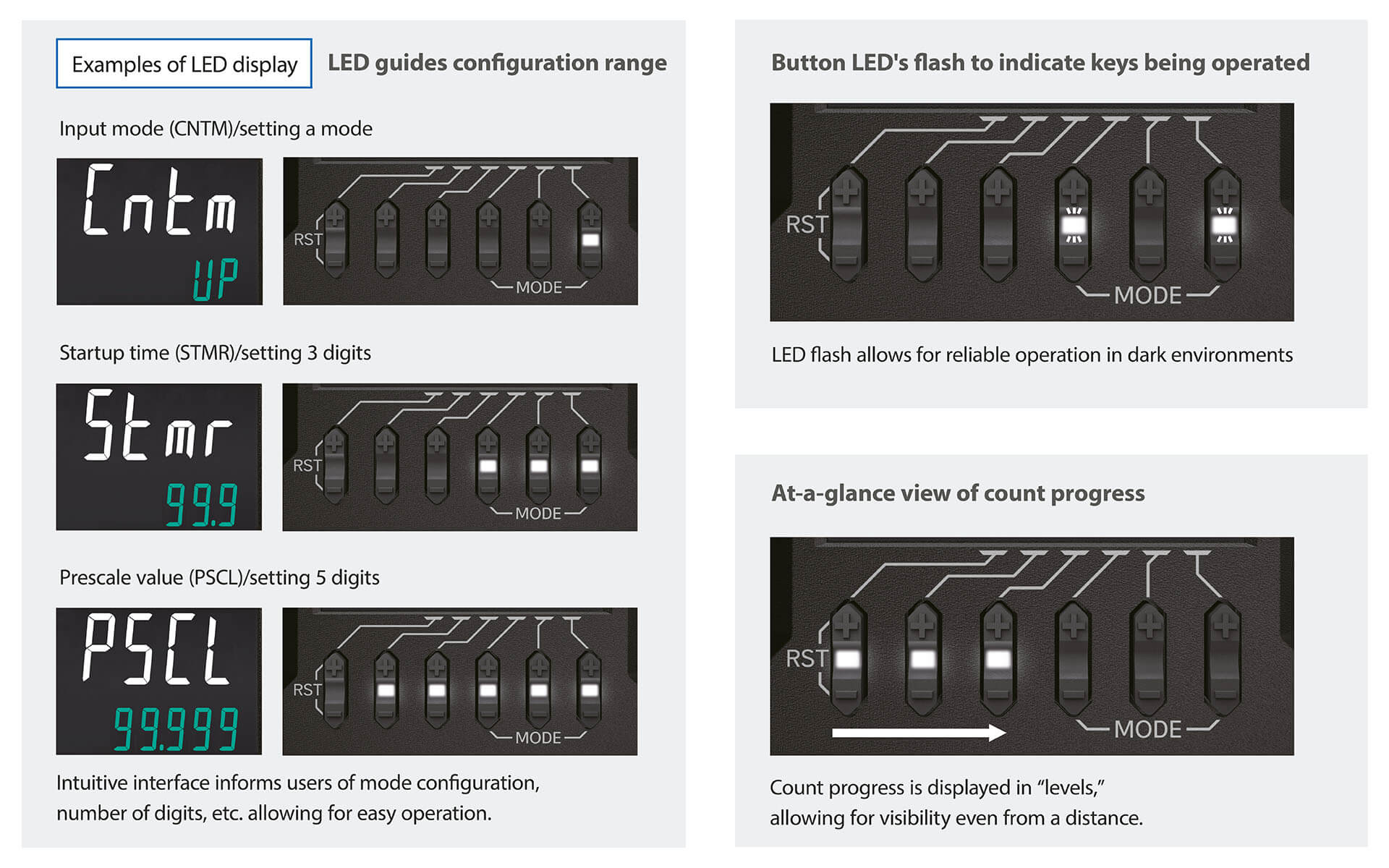 Examples of LED display

LED guides configuration range

Input mode (CNTM)/setting a mode

Cntm
UP

RST
MODE

Startup time (STMR)/setting 3 digits

Stmr
99.9

RST
MODE

Prescale value (PSCL)/setting 5 digits

PSCL
99.999

RST
MODE

Intuitive interface informs users of mode configuration, number of digits, etc. allowing for easy operation.

Button LED's flash to indicate keys being operated

RST
MODE

LED flash allows for reliable operation in dark environments

At-a-glance view of count progress

RST
MODE

Count progress is displayed in “levels,” allowing for visibility even from a distance.