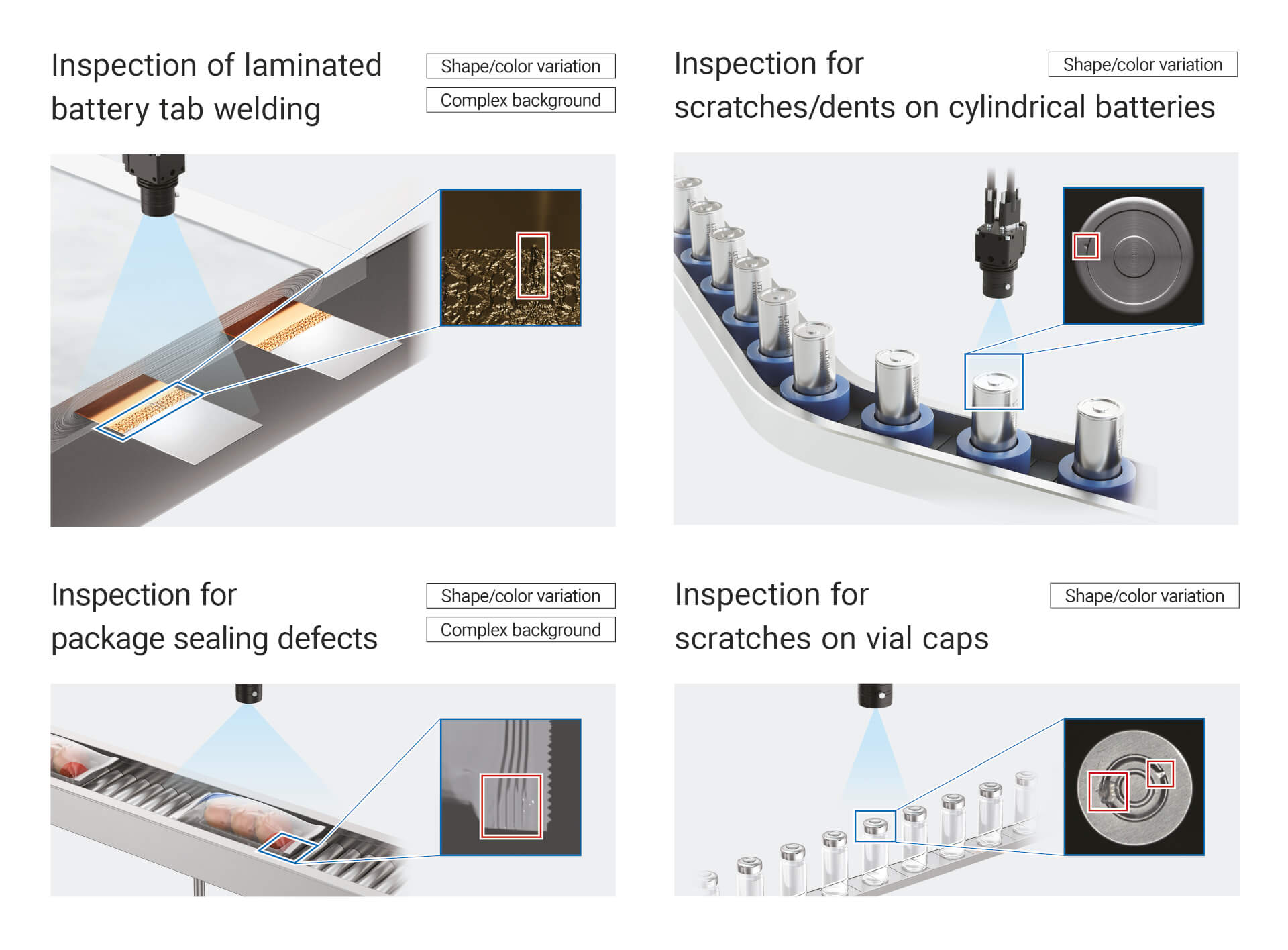 Inspection of laminated battery tab welding

Shape/color variation

Complex background

Inspection for scratches/dents on cylindrical batteries

Shape/color variation

Inspection for package sealing defects

Shape/color variation

Complex background

Inspection for scratches on vial caps

Shape/color variation